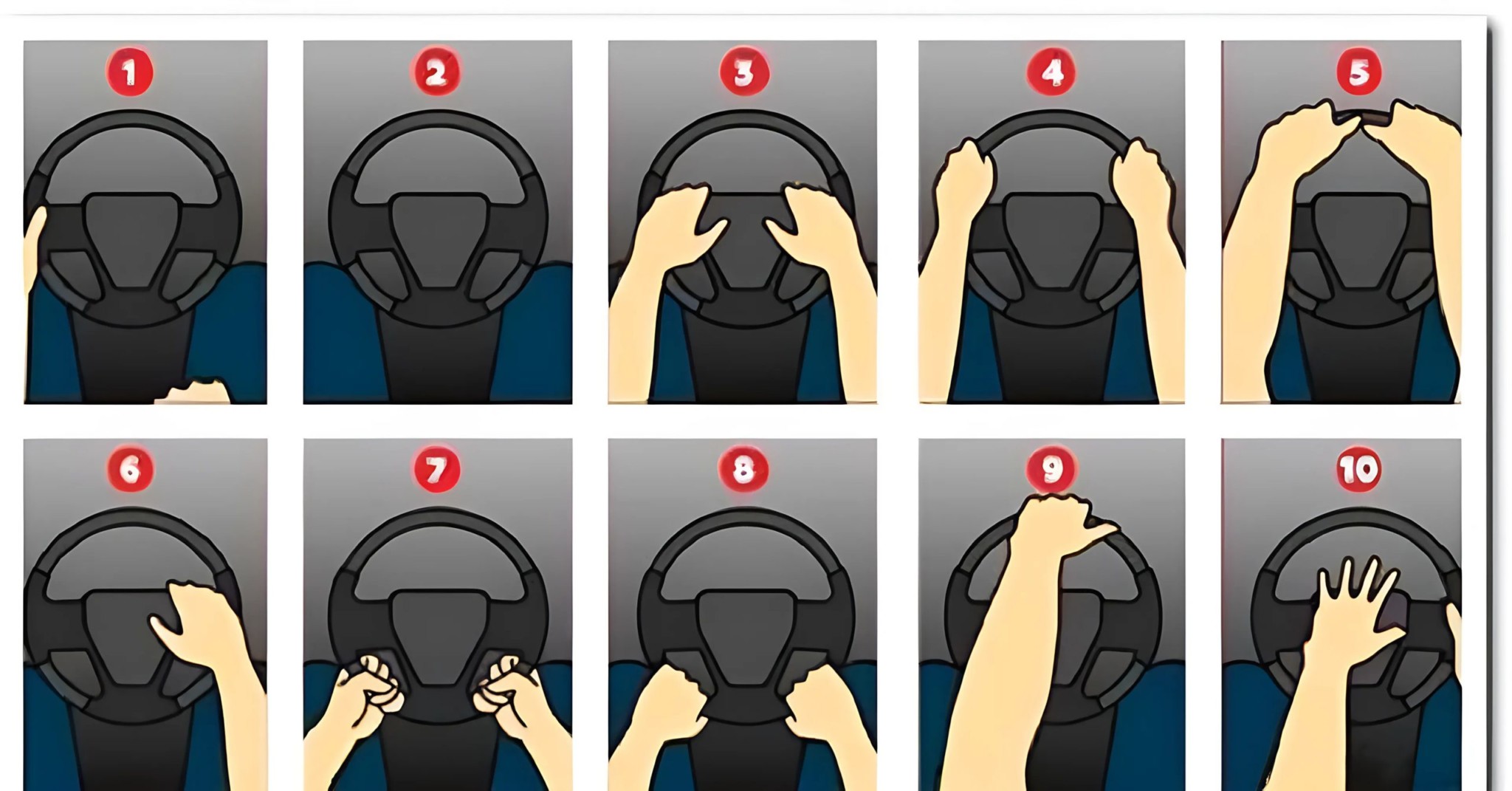 1

2

3

4

5

6

7

8

9

10