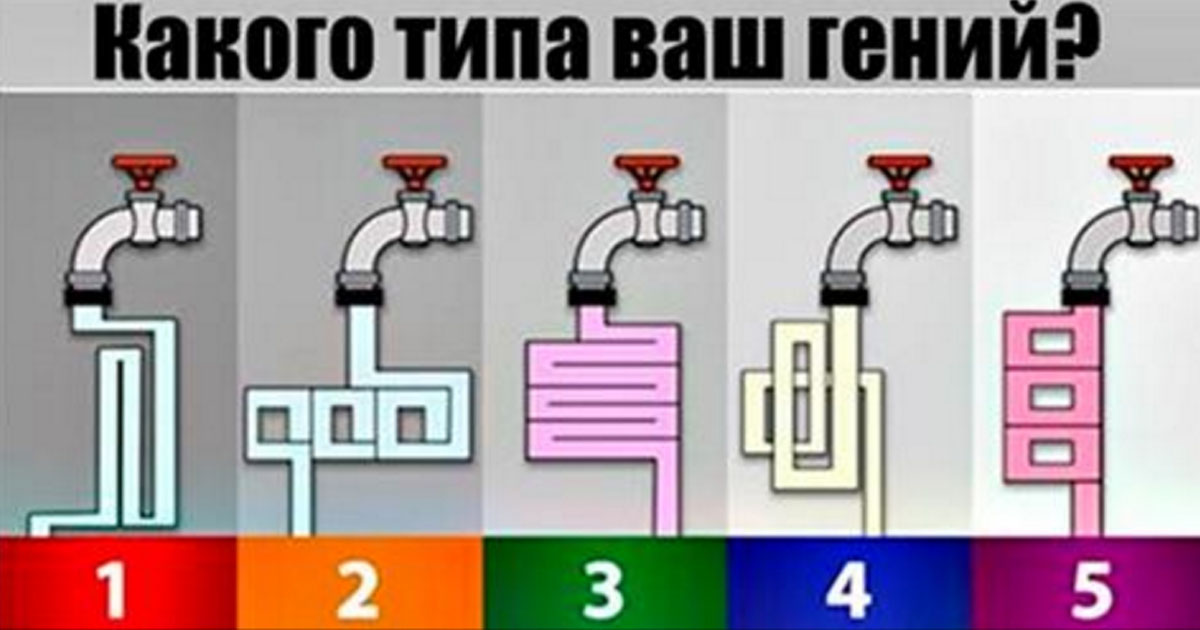 Какого типа ваш гений?

1 2 3 4 5